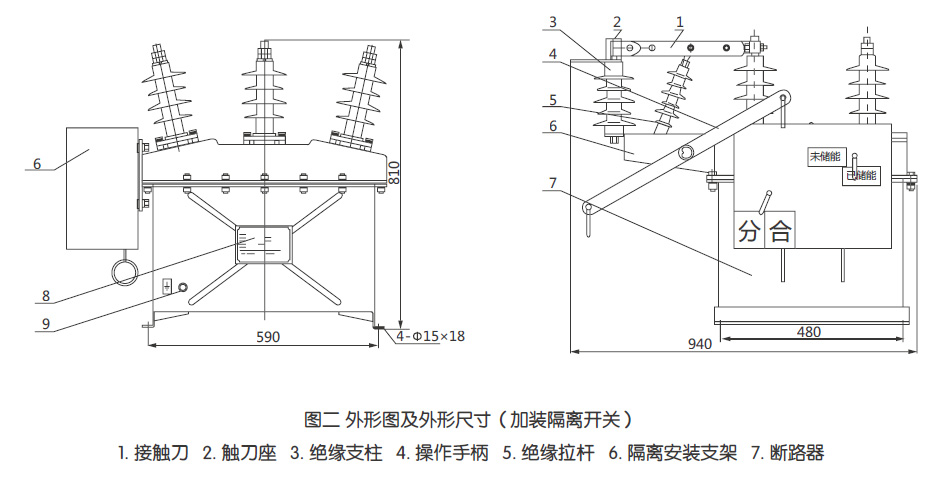 6

8

9

810

590

4-Φ15×18

3 2 1

4

5

6

7

未储能

已储能

分 合

480

940

图二 外形图及外形尺寸（加装隔离开关）

1. 接触刀 2. 触刀座 3. 绝缘支柱 4. 操作手柄 5. 绝缘拉杆 6. 隔离安装支架 7. 断路器