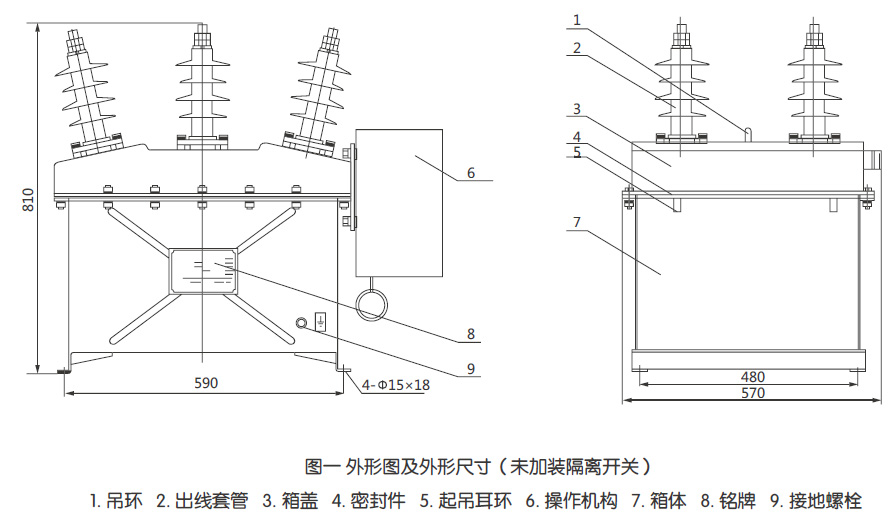 810

6

8

9

590

4-Φ15×18

1
2
3
4
5
7

480
570

图一 外形图及外形尺寸（未加装隔离开关）

1. 吊环　2. 出线套管　3. 箱盖　4. 密封件　5. 起吊耳环　6. 操作机构　7. 箱体　8. 铭牌　9. 接地螺栓